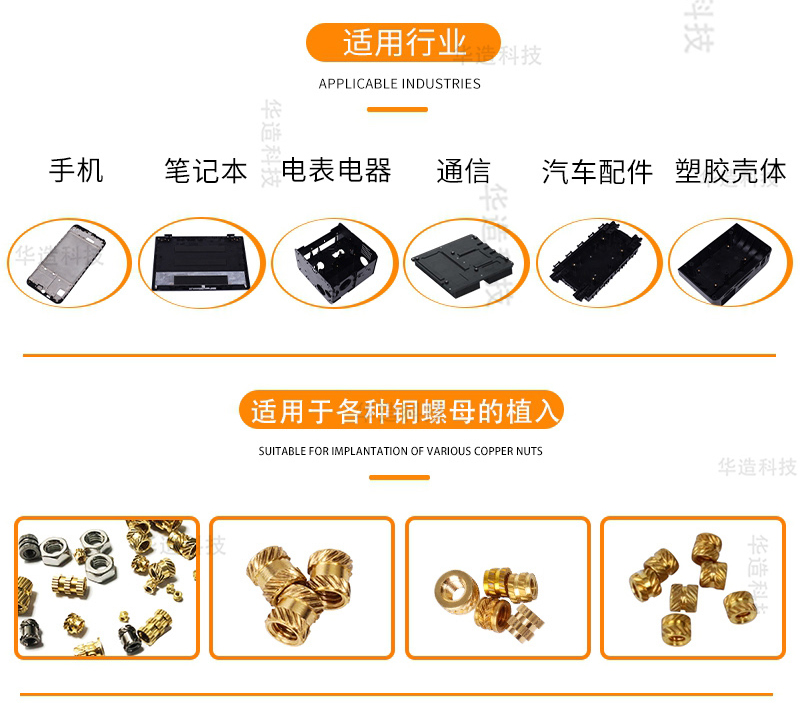 适用行业

APPLICABLE INDUSTRIES

手机 笔记本 电表电器 通信 汽车配件 塑胶壳体

适用于各种铜螺母的植入

SUITABLE FOR IMPLANTATION OF VARIOUS COPPER NUTS

华造科技